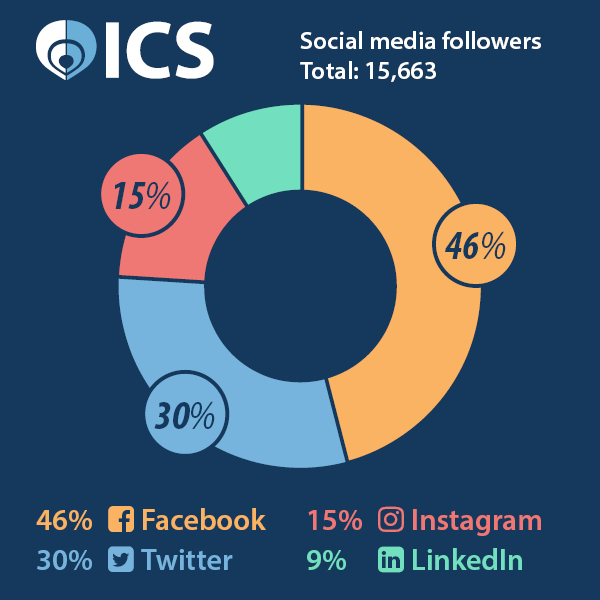 ICS

Social media followers
Total: 15,663

15%

46%

30%

46% Facebook
30% Twitter
15% Instagram
9% LinkedIn